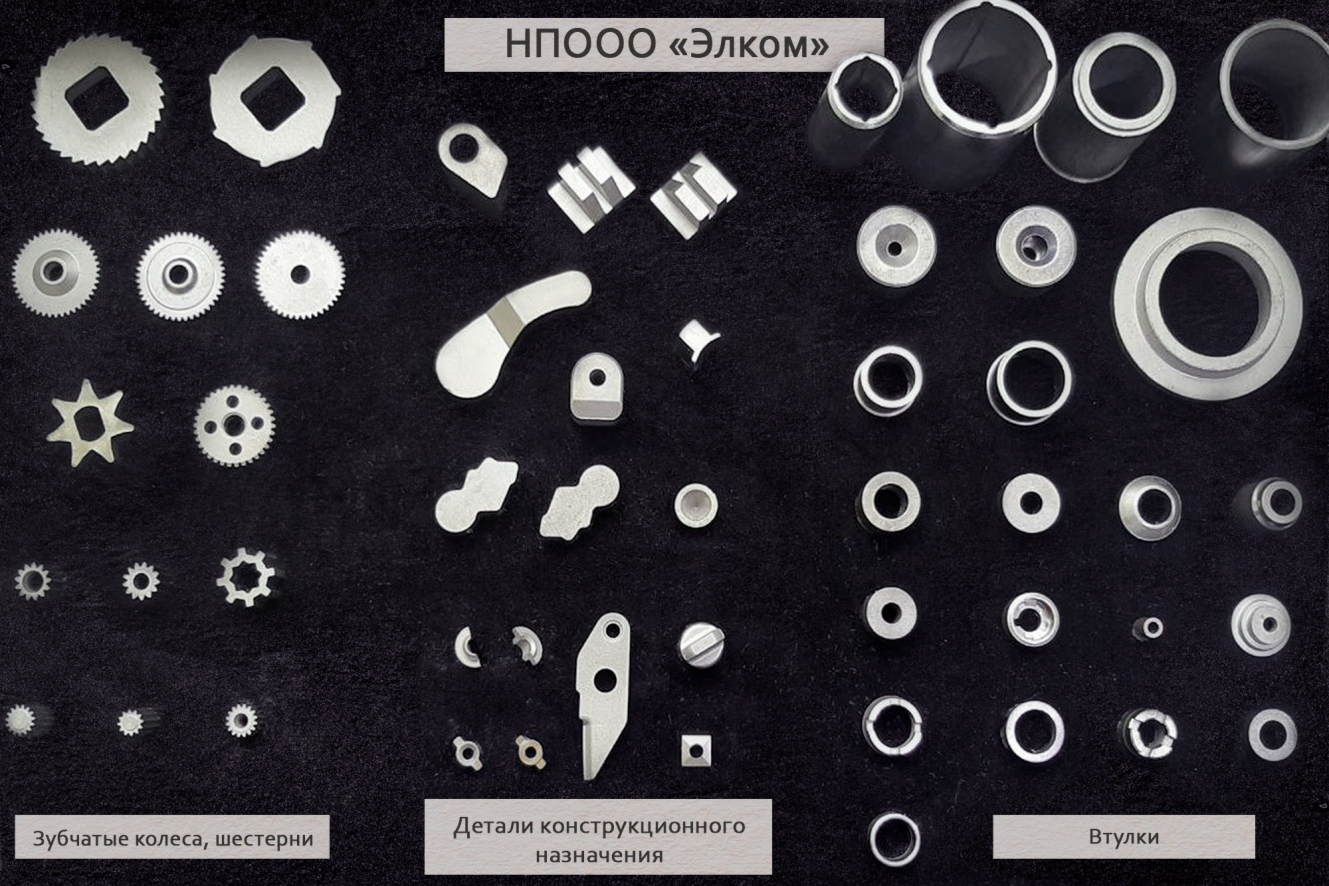 НПООО «Элком»

Зубчатые колеса, шестерни

Детали конструкционного назначения

Втулки